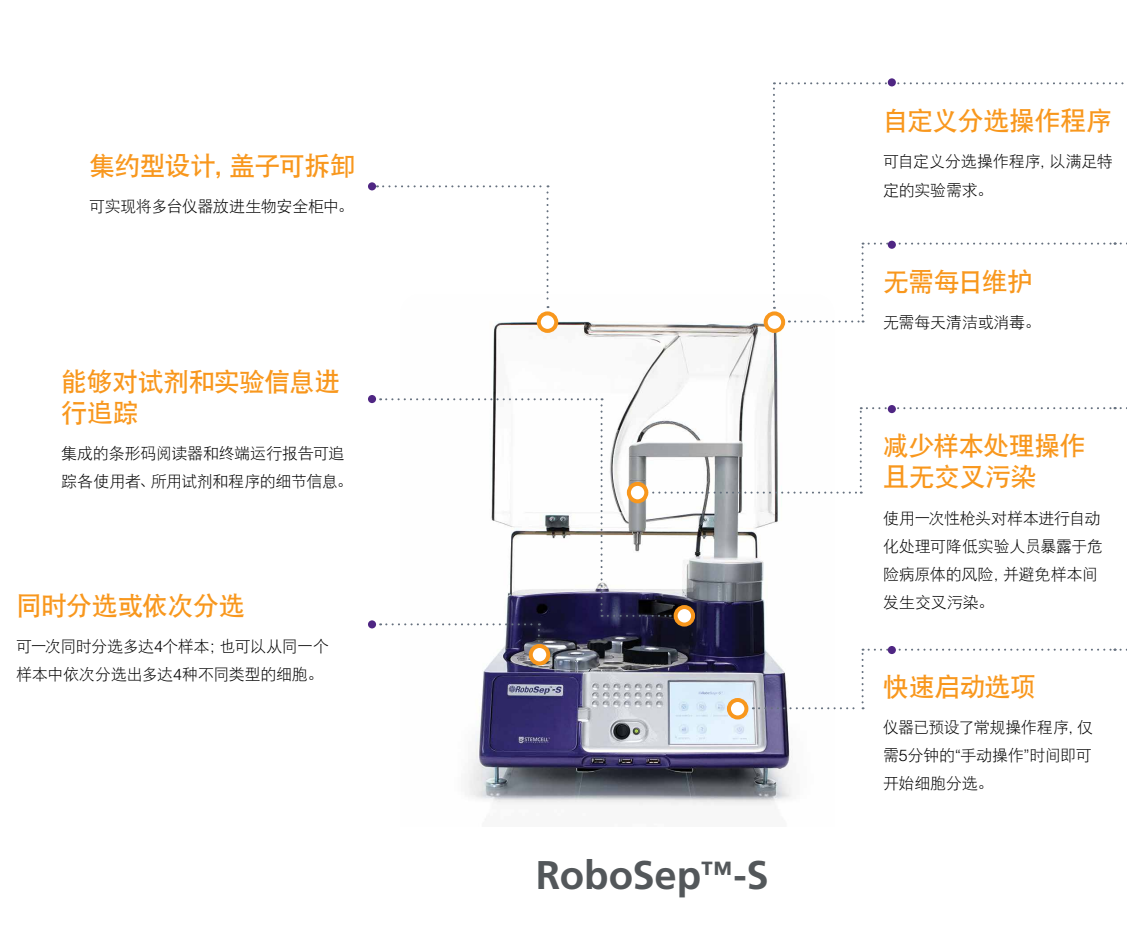 集约型设计, 盖子可拆卸

可实现将多台仪器放进生物安全柜中。

能够对试剂和实验信息进行追踪

集成的条形码阅读器和终端运行报告可追踪各使用者、所用试剂和程序的细节信息。

同时分选或依次分选

可一次同时分选多达4个样本; 也可以从同一个样本中依次分选出多达4种不同类型的细胞。

自定义分选操作程序

可自定义分选操作程序, 以满足特定的实验需求。

无需每日维护

无需每天清洁或消毒。

减少样本处理操作且无交叉污染

使用一次性枪头对样本进行自动化处理可降低实验人员暴露于危险病原体的风险, 并避免样本间发生交叉污染。

快速启动选项

仪器已预设了常规操作程序, 仅需5分钟的“手动操作”时间即可开始细胞分选。

RoboSep-S

STEMCELL

RoboSep™-S